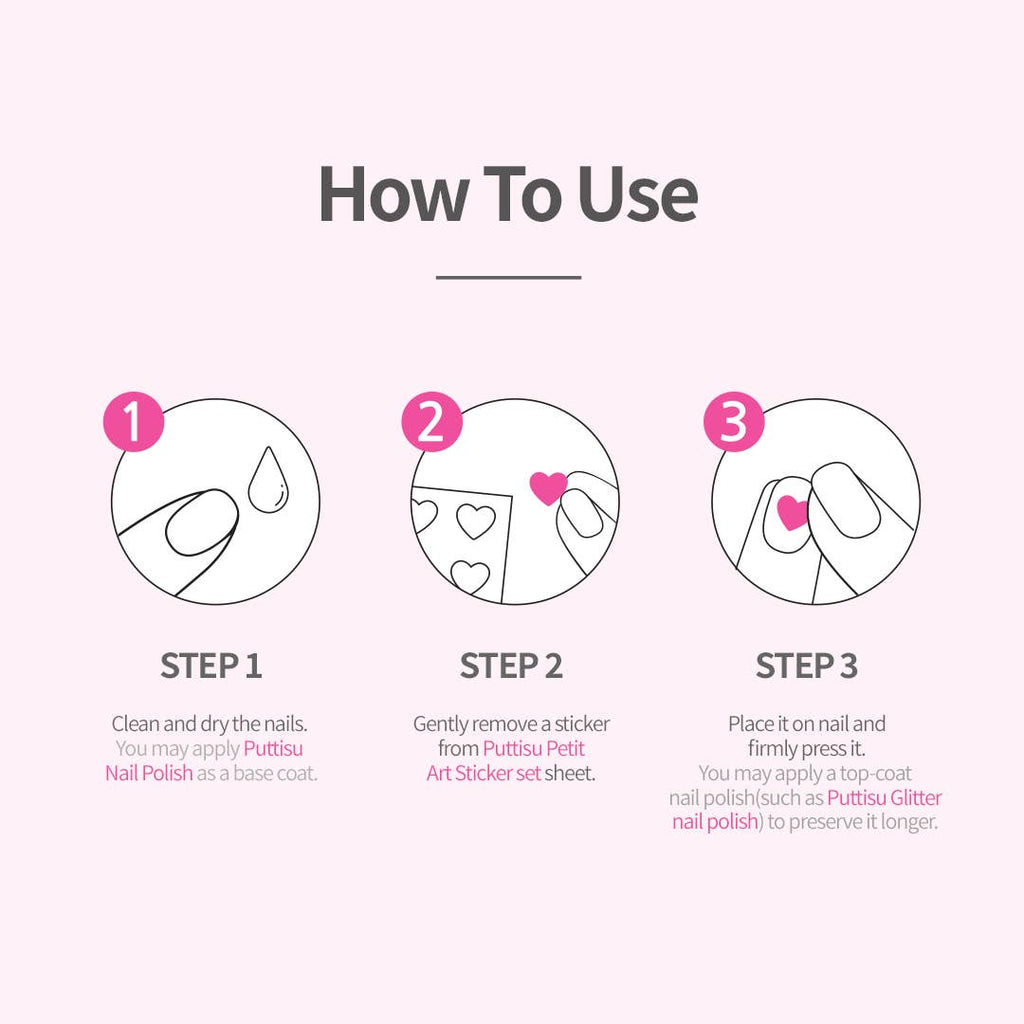 How To Use

1

STEP 1

Clean and dry the nails. You may apply Puttisu Nail Polish as a base coat.

2

STEP 2

Gently remove a sticker from Puttisu Petit Art Sticker set sheet.

3

STEP 3

Place it on nail and firmly press it. You may apply a top-coat nail polish(such as Puttisu Glitter nail polish) to preserve it longer.